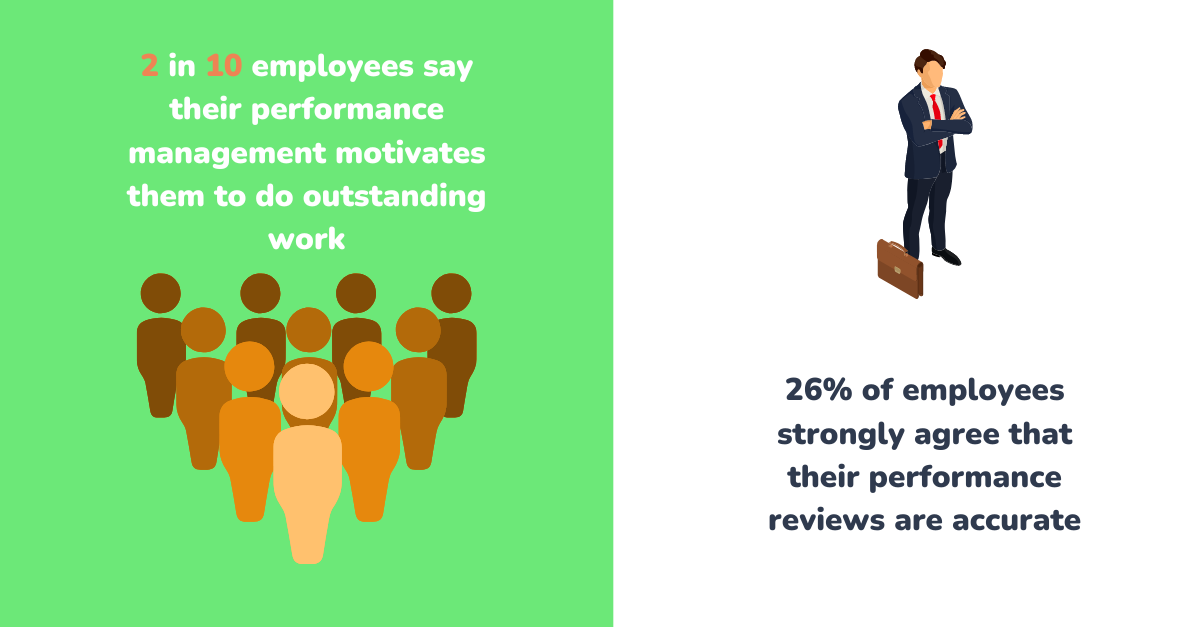 2 in 10 employees say their performance management motivates them to do outstanding work

26% of employees strongly agree that their performance reviews are accurate